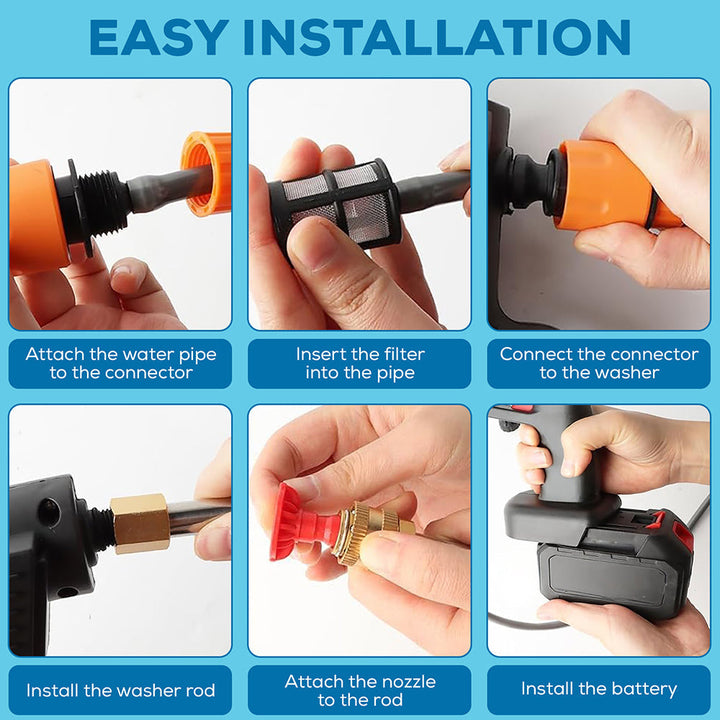 EASY INSTALLATION

Attach the water pipe to the connector

Insert the filter into the pipe

Connect the connector to the washer

Install the washer rod

Attach the nozzle to the rod

Install the battery