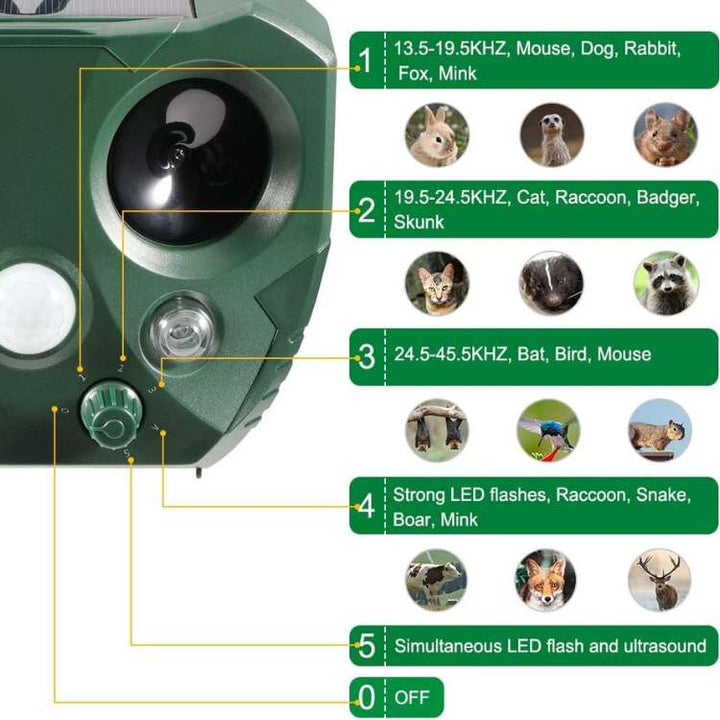 1 13.5-19.5KHZ, Mouse, Dog, Rabbit, Fox, Mink

2 19.5-24.5KHZ, Cat, Raccoon, Badger, Skunk

3 24.5-45.5KHZ, Bat, Bird, Mouse

4 Strong LED flashes, Raccoon, Snake, Boar, Mink

5 Simultaneous LED flash and ultrasound

0 OFF

1 2 3 4 5 0