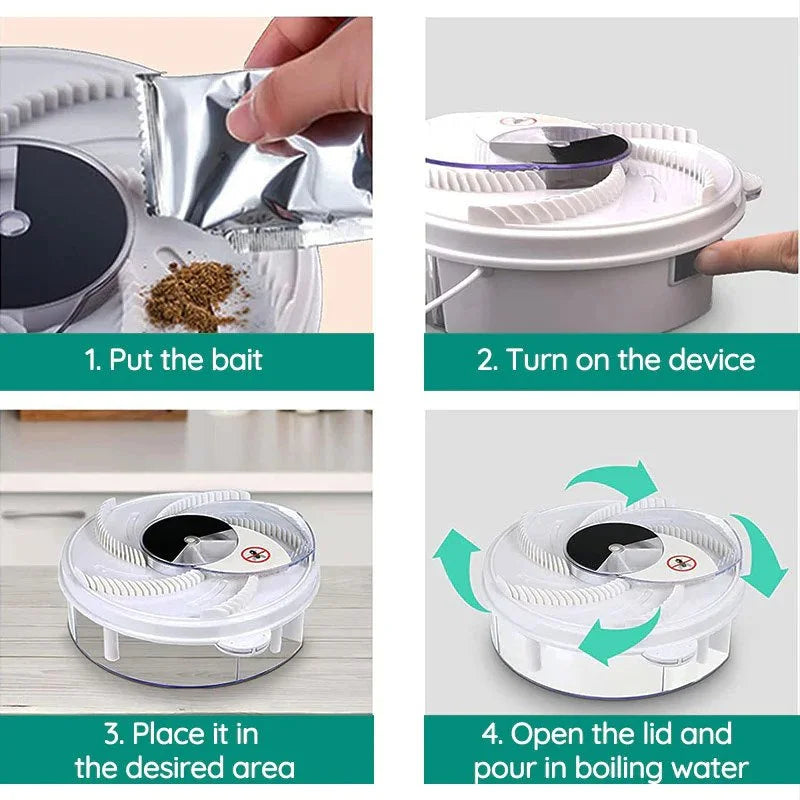 1. Put the bait

2. Turn on the device

3. Place it in the desired area

4. Open the lid and pour in boiling water