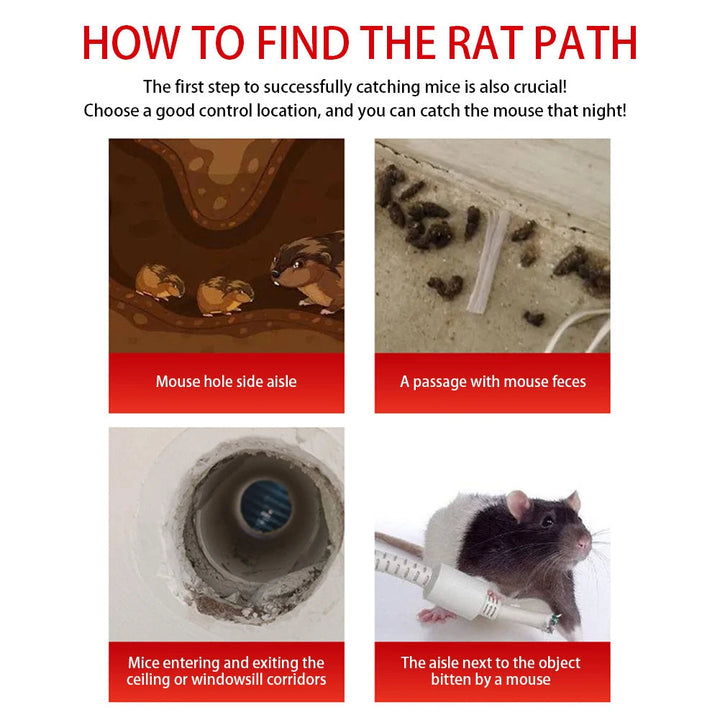 HOW TO FIND THE RAT PATH

The first step to successfully catching mice is also crucial! Choose a good control location, and you can catch the mouse that night!

Mouse hole side aisle

A passage with mouse feces

Mice entering and exiting the ceiling or windowsill corridors

The aisle next to the object bitten by a mouse