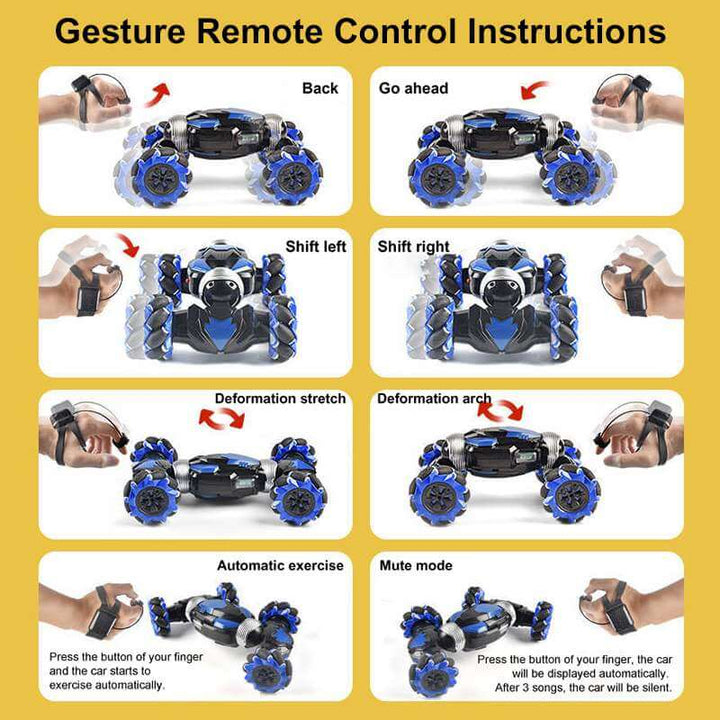 Gesture Remote Control Instructions

Back

Go ahead

Shift left

Shift right

Deformation stretch

Deformation arch

Automatic exercise

Press the button of your finger and the car starts to exercise automatically.

Mute mode

Press the button of your finger, the car will be displayed automatically. After 3 songs, the car will be silent.