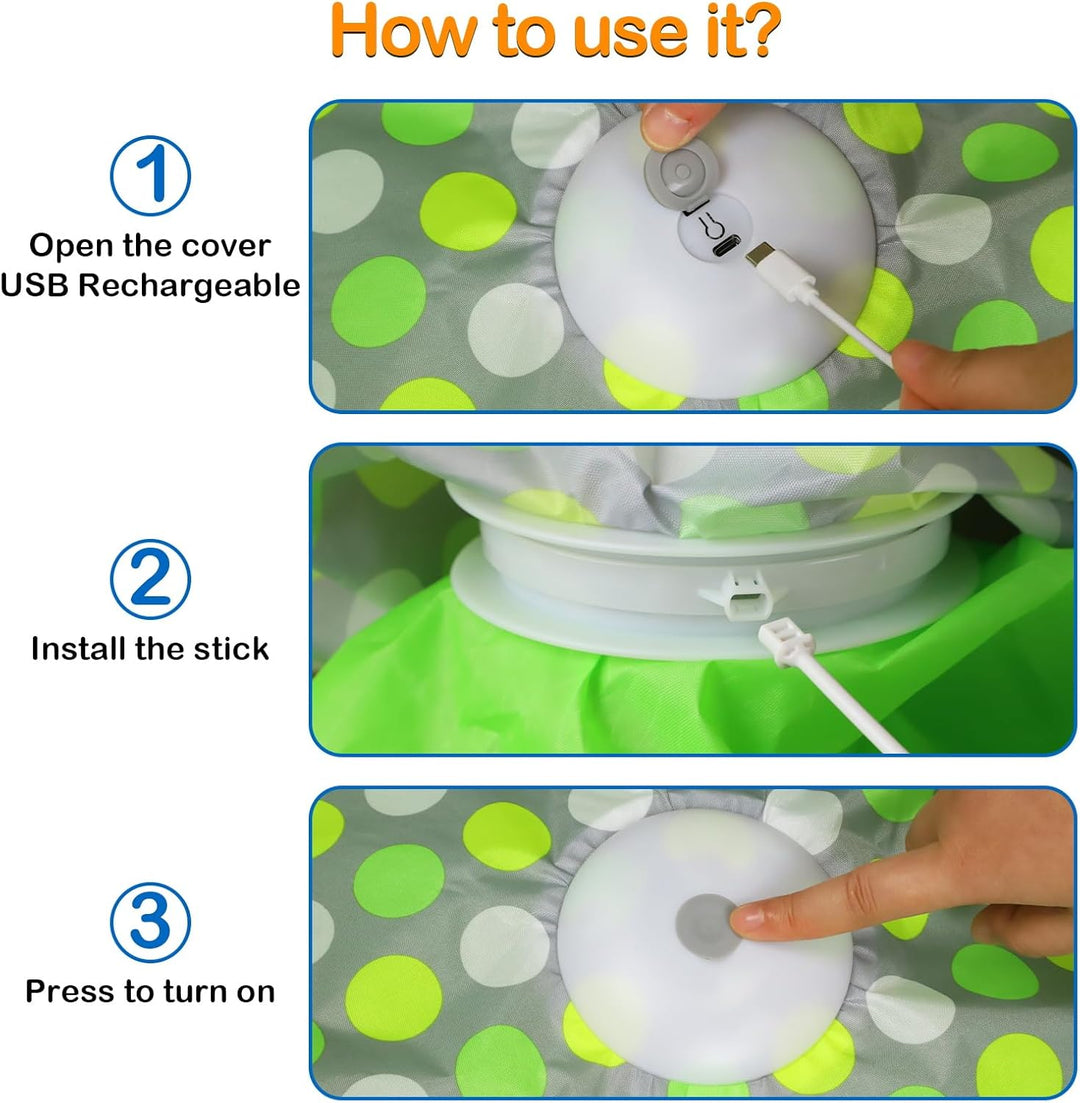 How to use it?

1
Open the cover
USB Rechargeable

2
Install the stick

3
Press to turn on