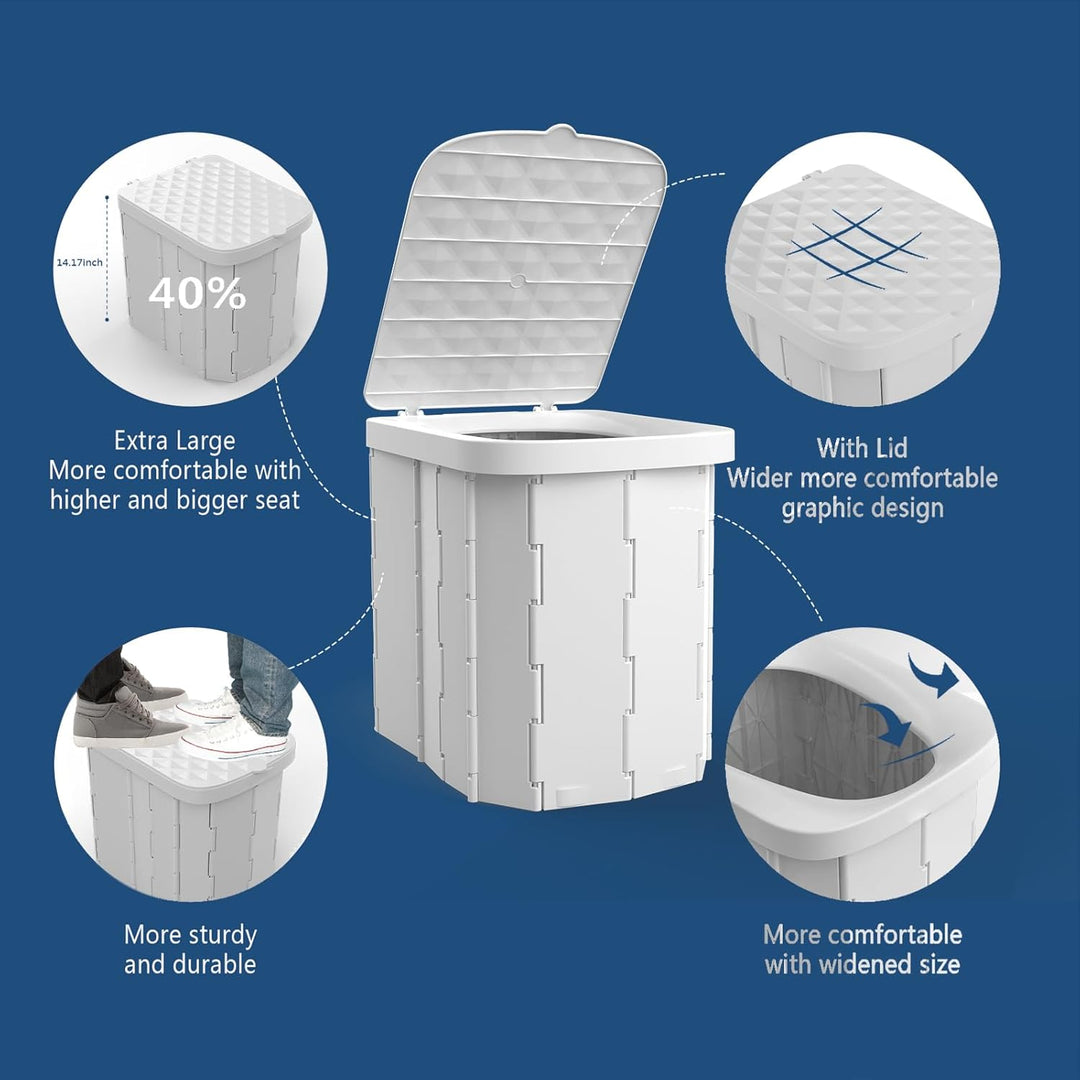 14.17inch

40%

Extra Large
More comfortable with higher and bigger seat

With Lid
Wider more comfortable graphic design

More sturdy and durable

More comfortable with widened size