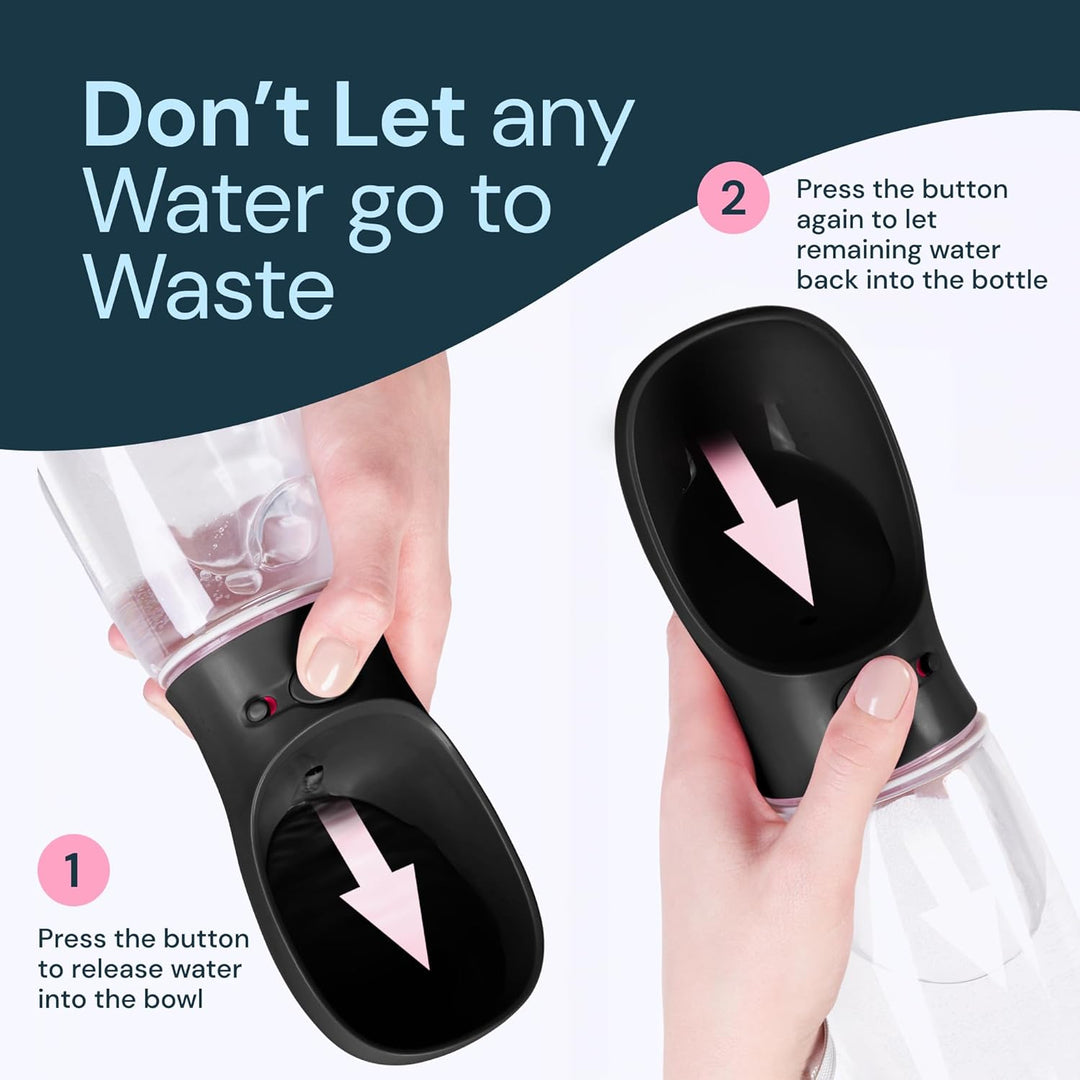 Don’t Let any Water go to Waste

2

Press the button again to let remaining water back into the bottle

1

Press the button to release water into the bowl