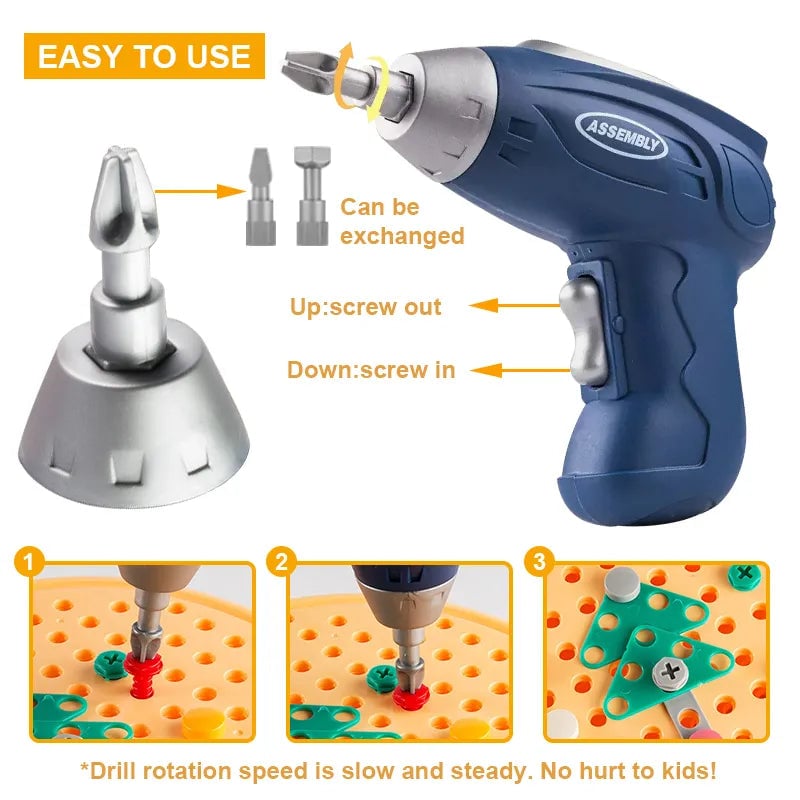 EASY TO USE

ASSEMBLY

Can be exchanged

Up:screw out

Down:screw in

1

2

3

*Drill rotation speed is slow and steady. No hurt to kids!