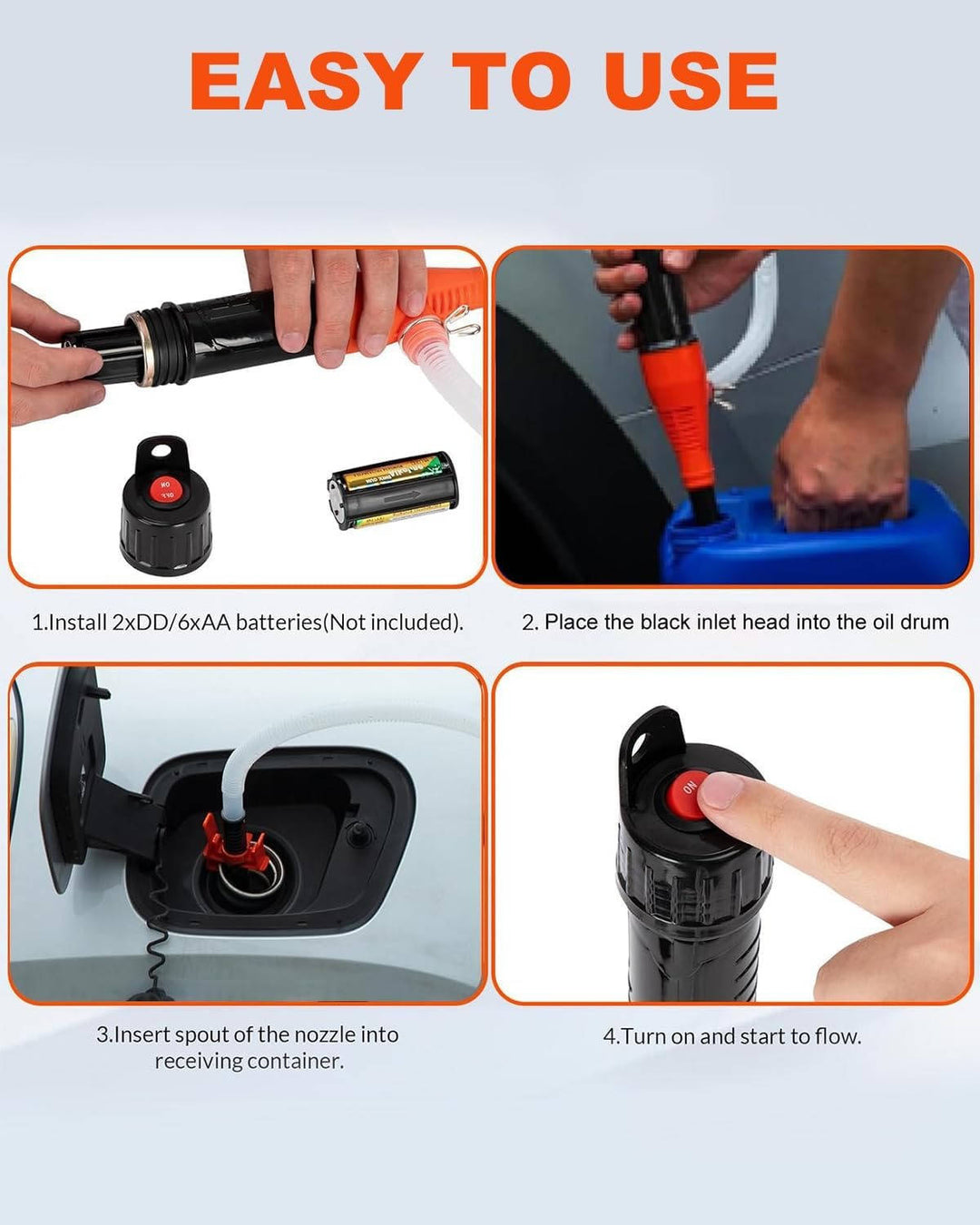 EASY TO USE

ON
OFF

1.Install 2xDD/6xAA batteries(Not included).

2. Place the black inlet head into the oil drum

ON

3.Insert spout of the nozzle into receiving container.

4.Turn on and start to flow.