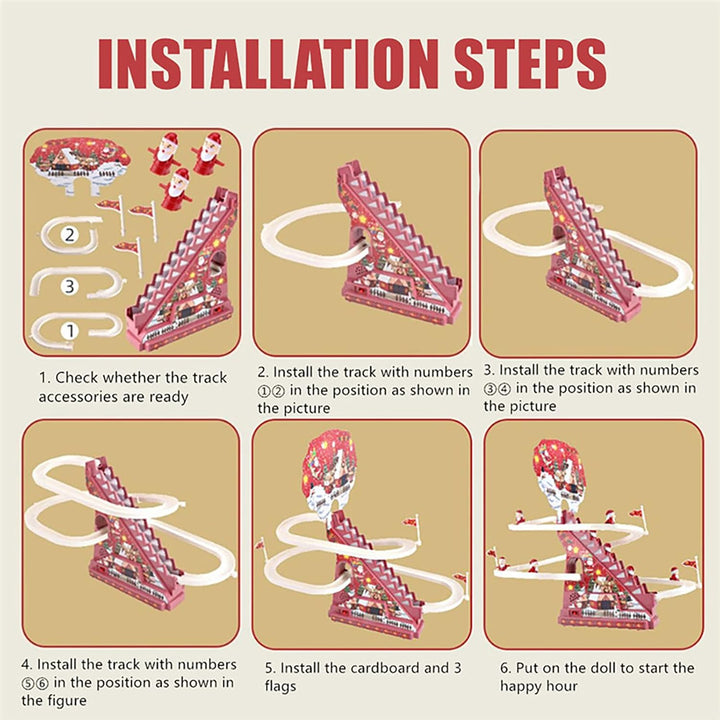 INSTALLATION STEPS

2

3

1

1. Check whether the track accessories are ready

2. Install the track with numbers ①② in the position as shown in the picture

3. Install the track with numbers ③④ in the position as shown in the picture

4. Install the track with numbers ⑤⑥ in the position as shown in the figure

5. Install the cardboard and 3 flags

6. Put on the doll to start the happy hour