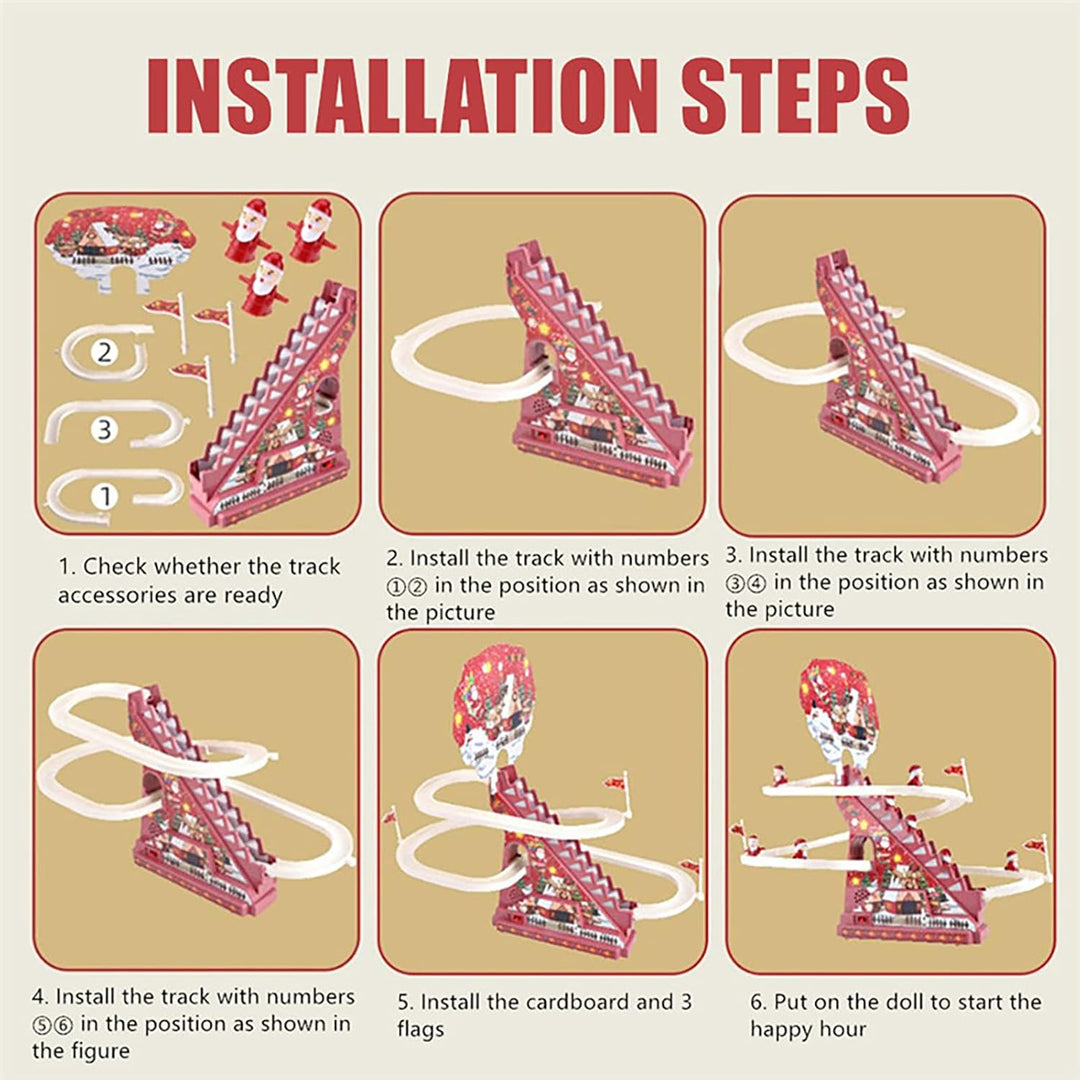 INSTALLATION STEPS

2

3

1

1. Check whether the track accessories are ready

2. Install the track with numbers ①② in the position as shown in the picture

3. Install the track with numbers ③④ in the position as shown in the picture

4. Install the track with numbers ⑤⑥ in the position as shown in the figure

5. Install the cardboard and 3 flags

6. Put on the doll to start the happy hour