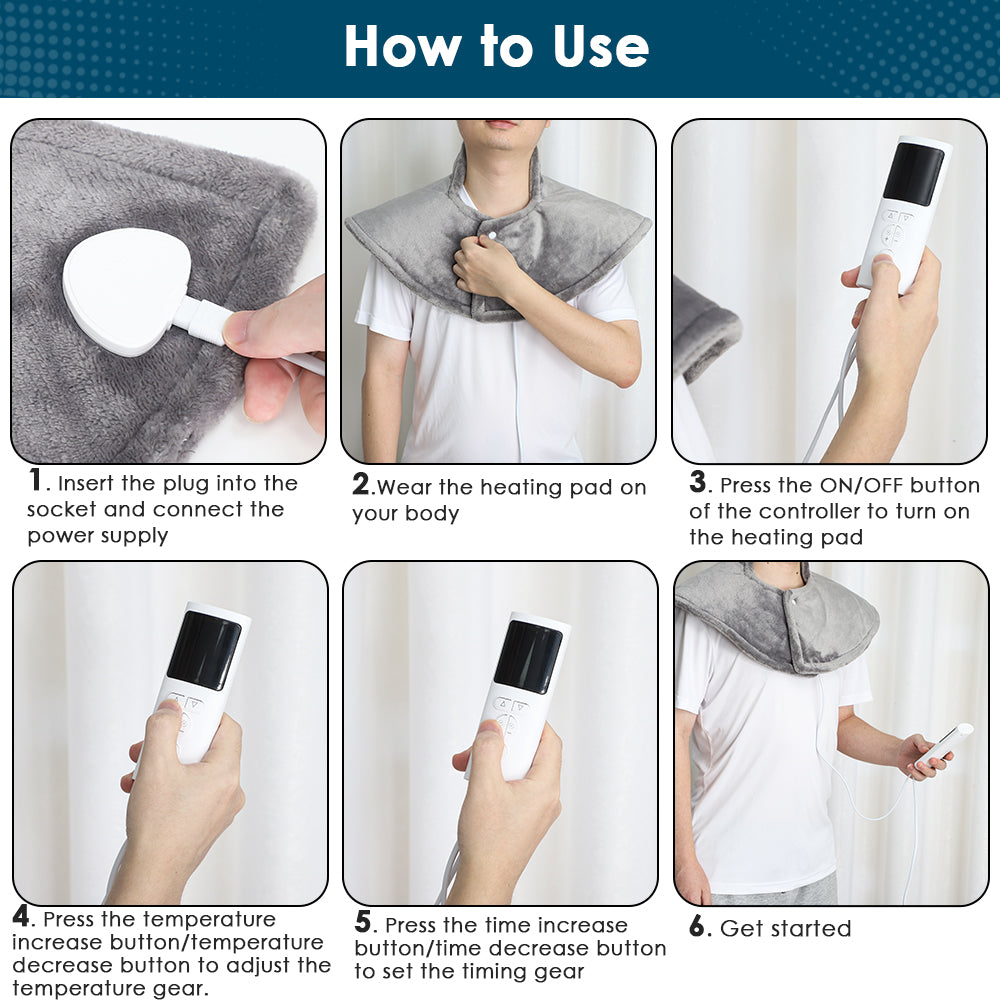 How to Use

1. Insert the plug into the socket and connect the power supply

2.Wear the heating pad on your body

3. Press the ON/OFF button of the controller to turn on the heating pad

4. Press the temperature increase button/temperature decrease button to adjust the temperature gear.

5. Press the time increase button/time decrease button to set the timing gear

6. Get started