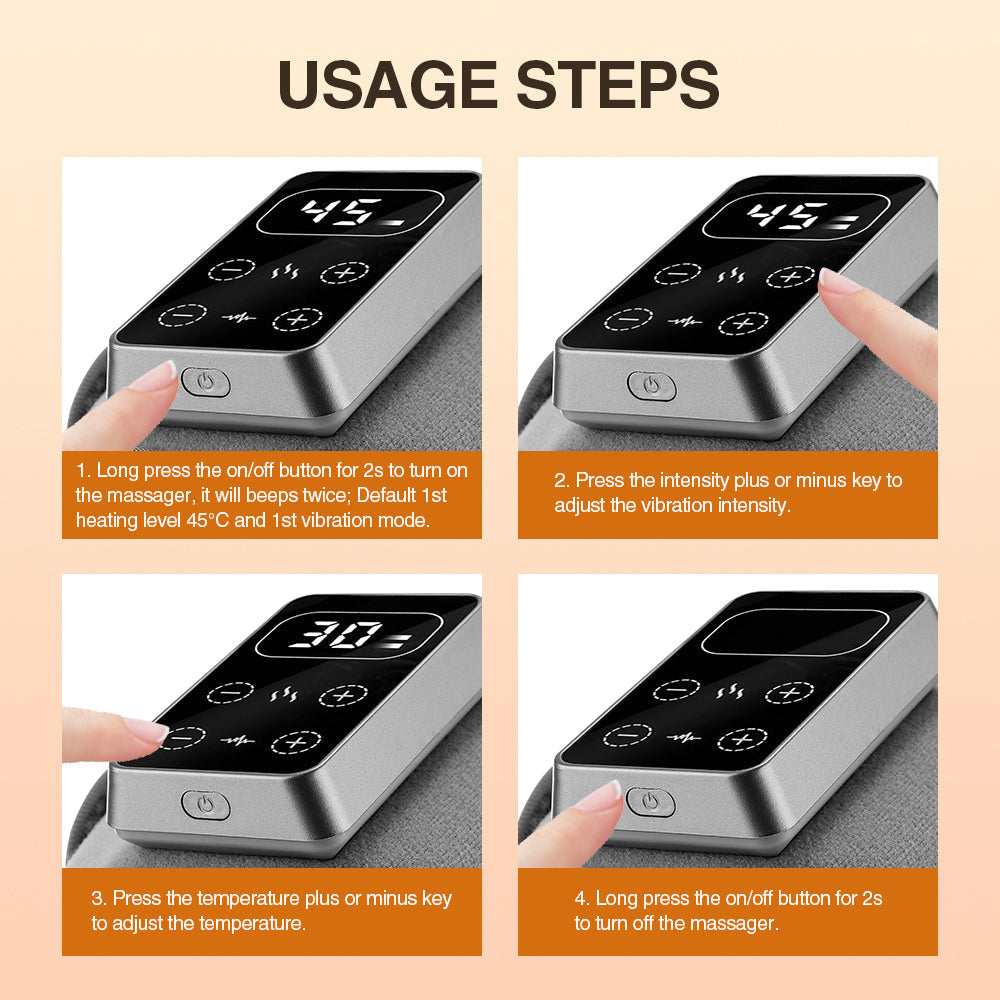 USAGE STEPS

45

1. Long press the on/off button for 2s to turn on the massager, it will beeps twice; Default 1st heating level 45°C and 1st vibration mode.

45

2. Press the intensity plus or minus key to adjust the vibration intensity.

30

3. Press the temperature plus or minus key to adjust the temperature.

4. Long press the on/off button for 2s to turn off the massager.