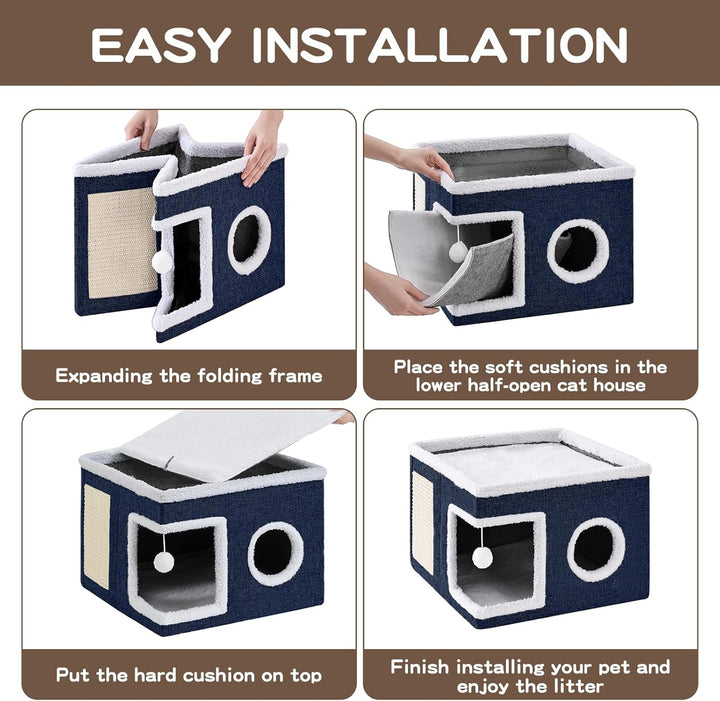 EASY INSTALLATION

Expanding the folding frame

Place the soft cushions in the lower half-open cat house

Put the hard cushion on top

Finish installing your pet and enjoy the litter