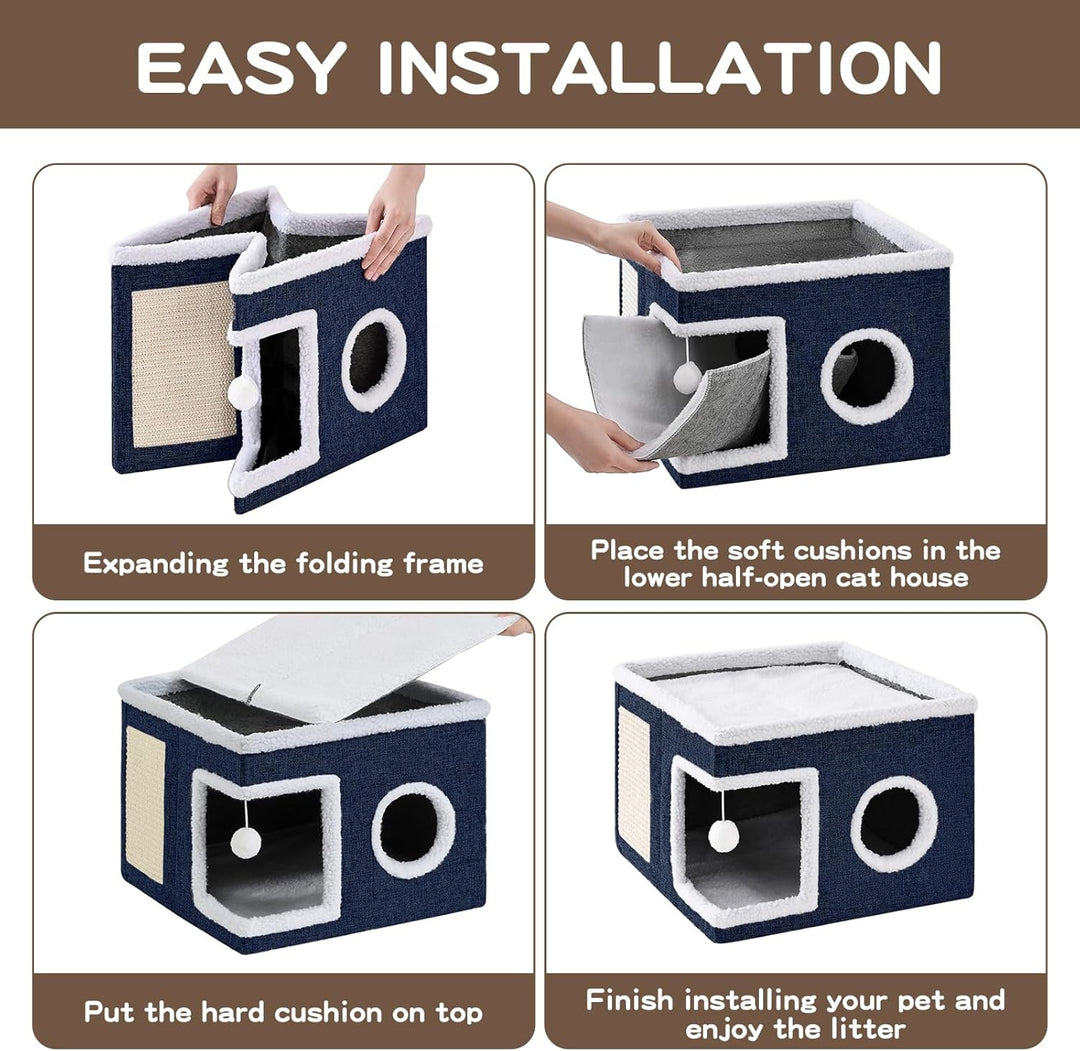 EASY INSTALLATION

Expanding the folding frame

Place the soft cushions in the lower half-open cat house

Put the hard cushion on top

Finish installing your pet and enjoy the litter