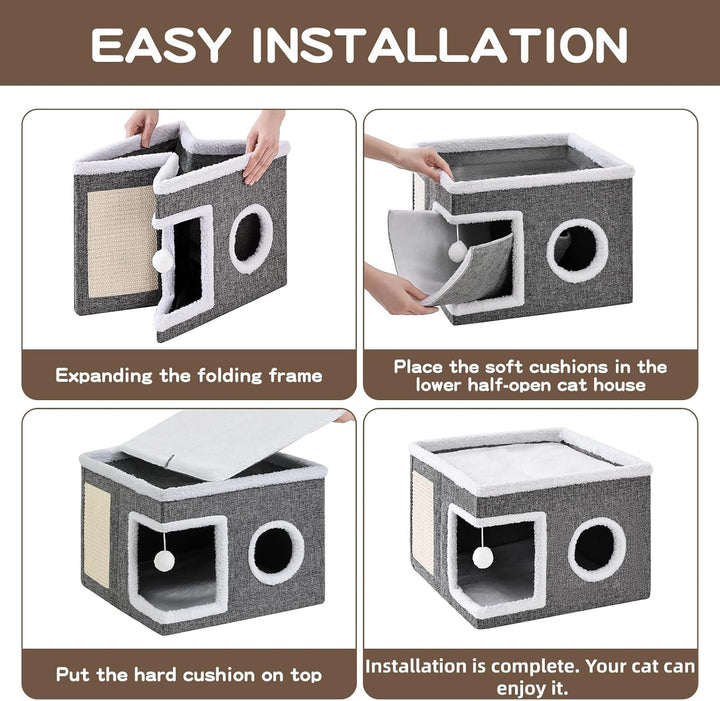 EASY INSTALLATION

Expanding the folding frame

Place the soft cushions in the lower half-open cat house

Put the hard cushion on top

Installation is complete. Your cat can enjoy it.