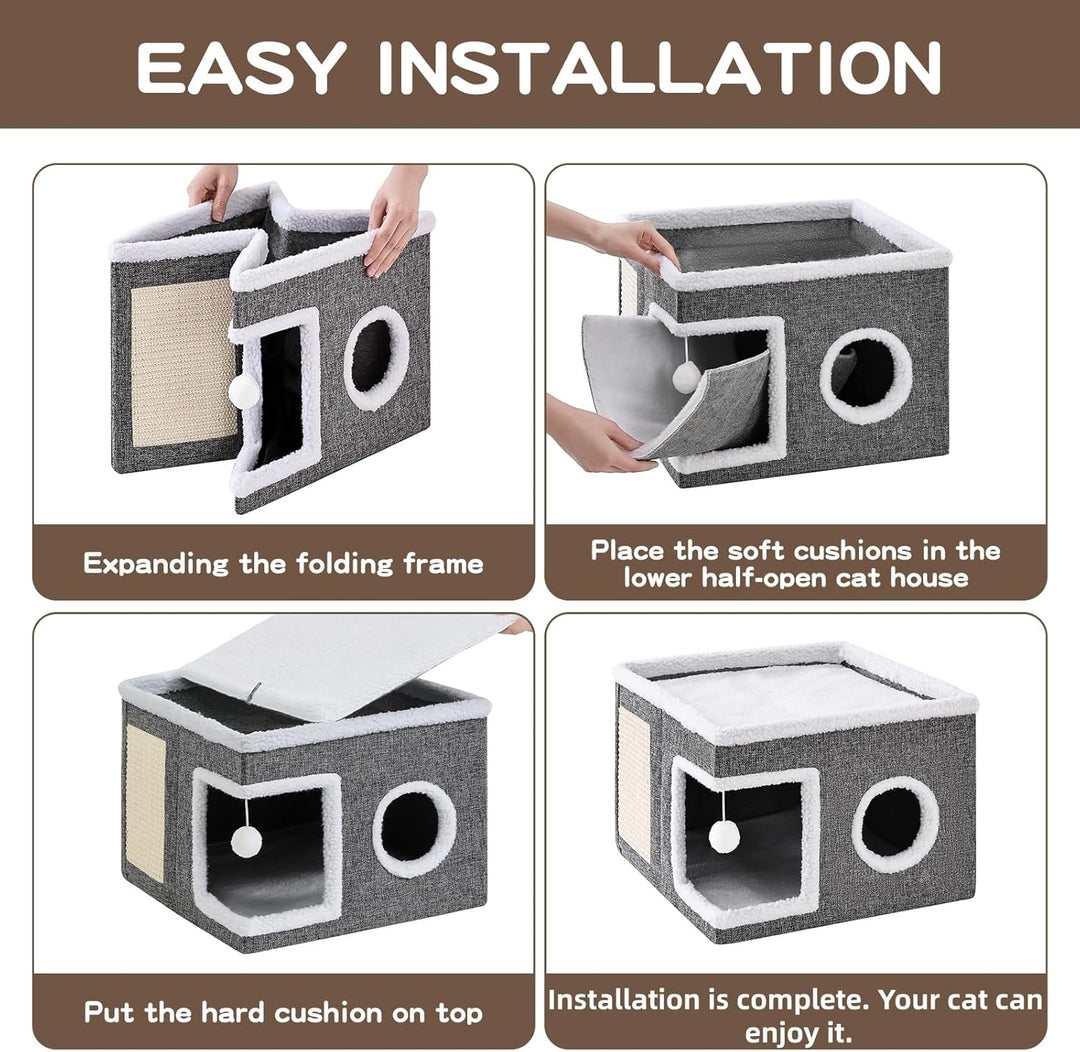 EASY INSTALLATION

Expanding the folding frame

Place the soft cushions in the lower half-open cat house

Put the hard cushion on top

Installation is complete. Your cat can enjoy it.