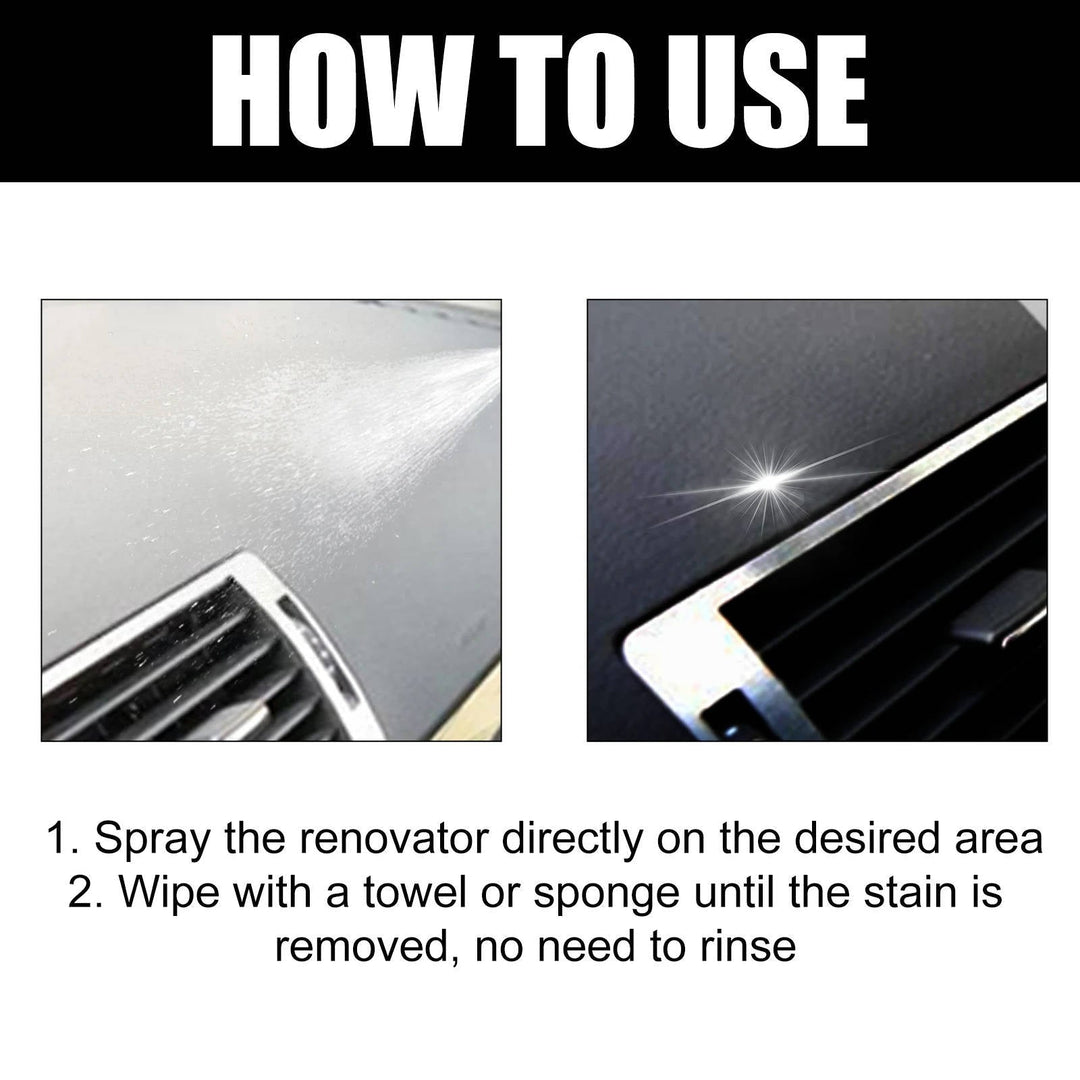 HOW TO USE

1. Spray the renovator directly on the desired area
2. Wipe with a towel or sponge until the stain is removed, no need to rinse