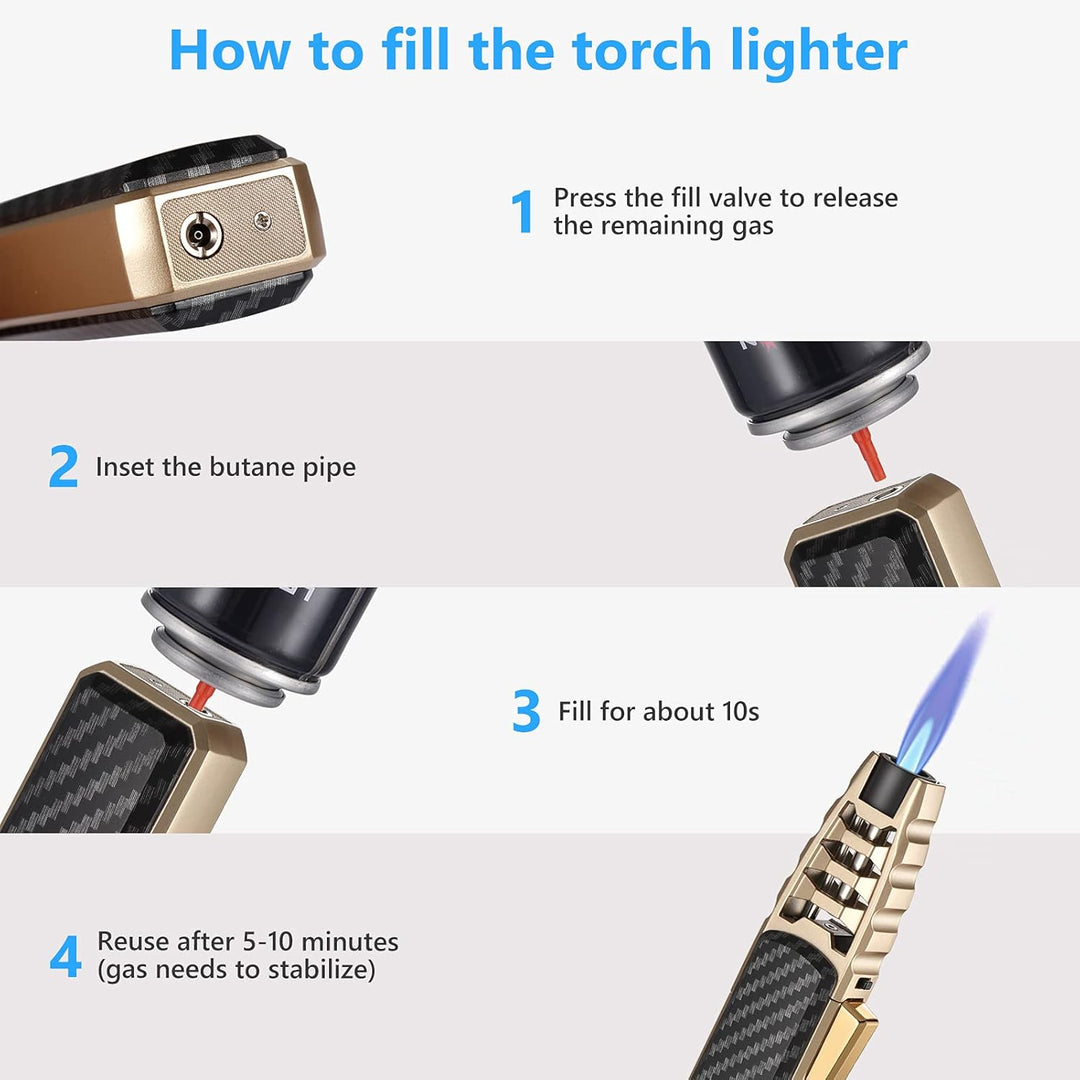 How to fill the torch lighter

1 Press the fill valve to release the remaining gas

2 Inset the butane pipe

3 Fill for about 10s

4 Reuse after 5-10 minutes (gas needs to stabilize)