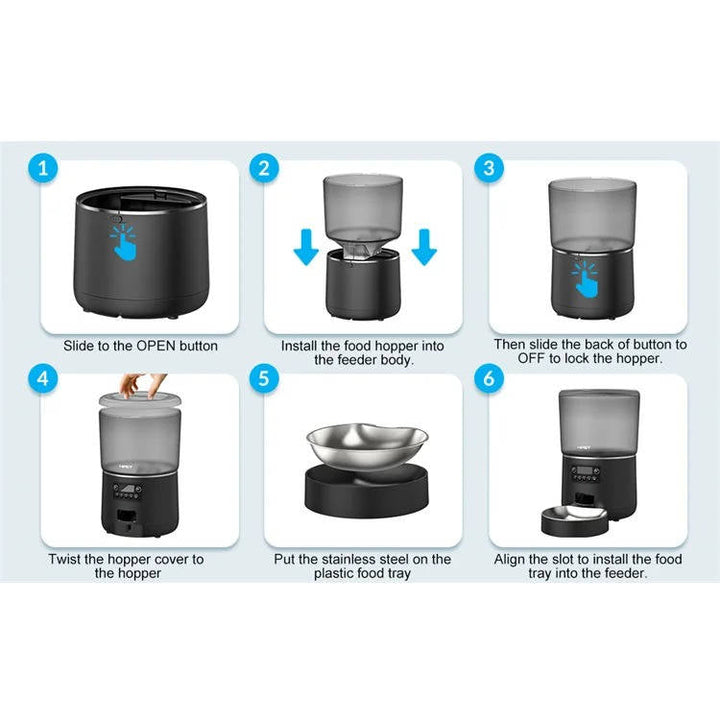 1
Slide to the OPEN button

2
Install the food hopper into the feeder body.

3
Then slide the back of button to OFF to lock the hopper.

4
Twist the hopper cover to the hopper

5
Put the stainless steel on the plastic food tray

6
Align the slot to install the food tray into the feeder.