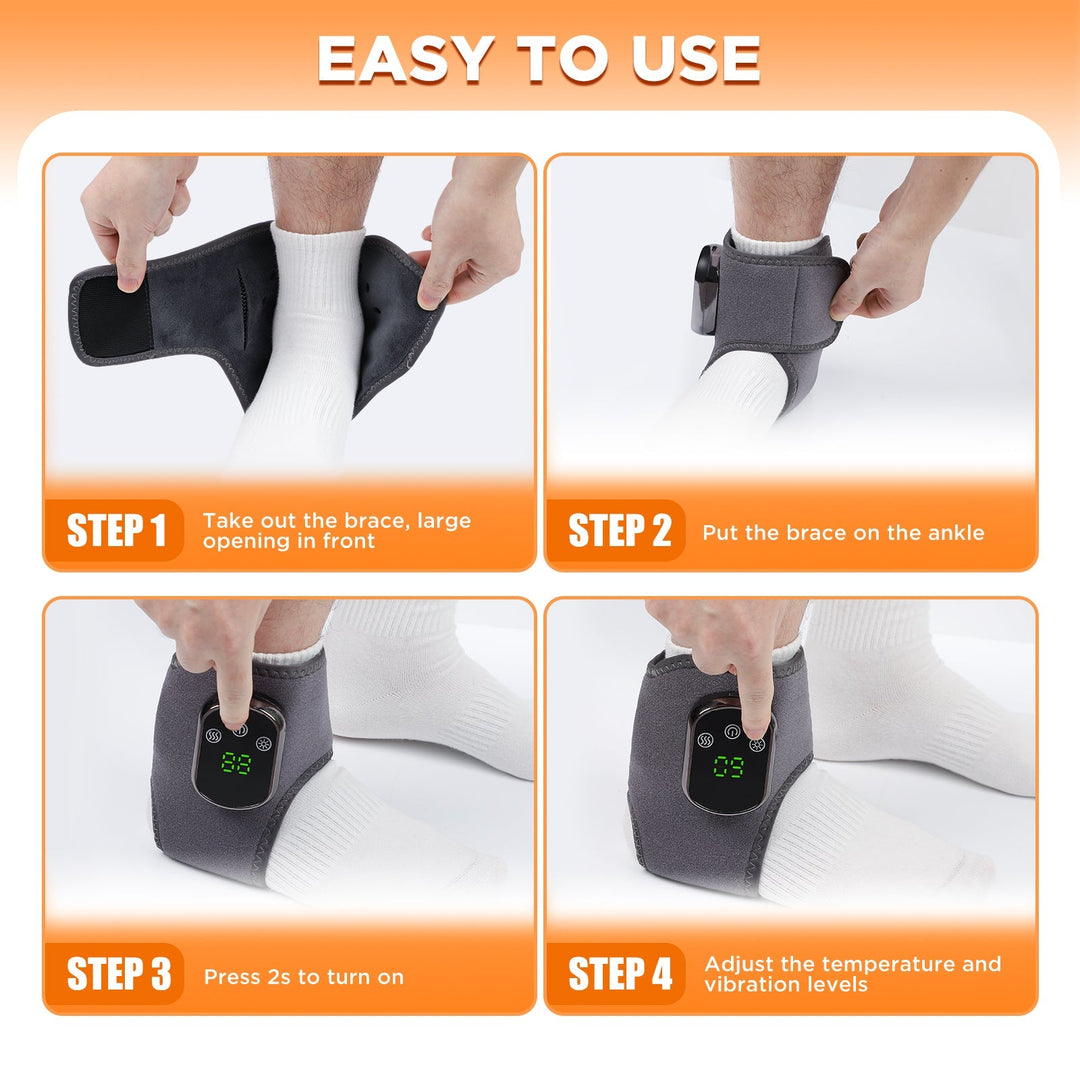 EASY TO USE

STEP 1 Take out the brace, large opening in front

STEP 2 Put the brace on the ankle

88

STEP 3 Press 2s to turn on

09

STEP 4 Adjust the temperature and vibration levels