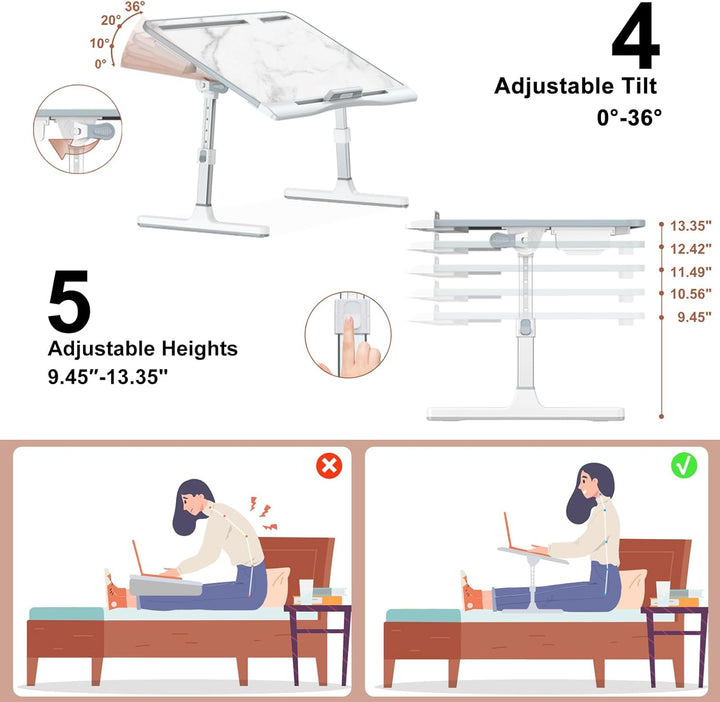 36°
20°
10°
0°

4
Adjustable Tilt
0°-36°

13.35"
12.42"
11.49"
10.56"
9.45"

5
Adjustable Heights
9.45"-13.35"