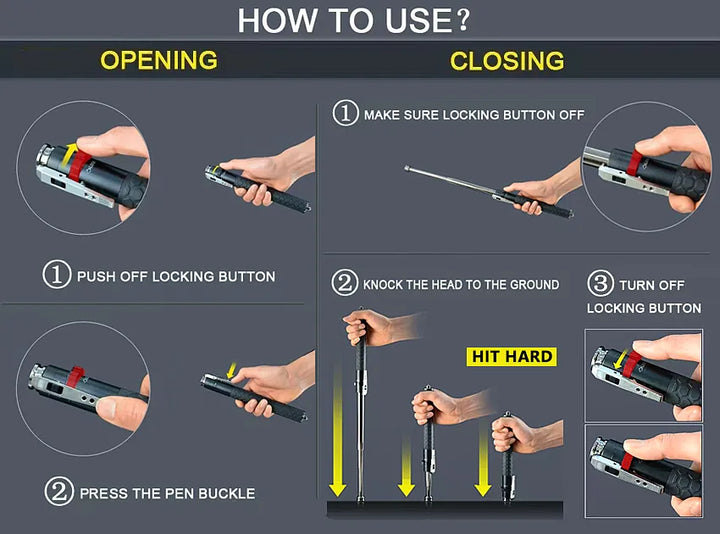 HOW TO USE?

OPENING

① PUSH OFF LOCKING BUTTON

② PRESS THE PEN BUCKLE

CLOSING

① MAKE SURE LOCKING BUTTON OFF

② KNOCK THE HEAD TO THE GROUND

HIT HARD

③ TURN OFF LOCKING BUTTON