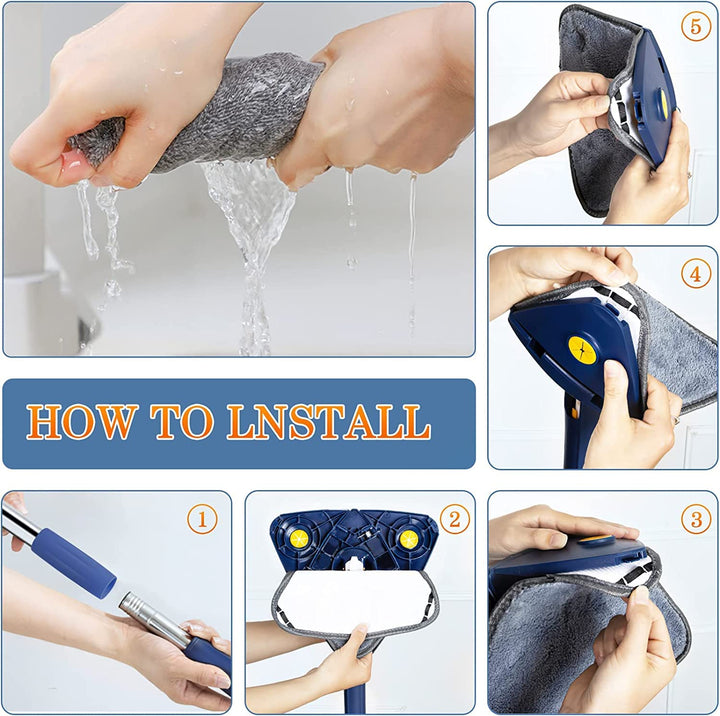 5

4

HOW TO LNSTALL

1

2

3